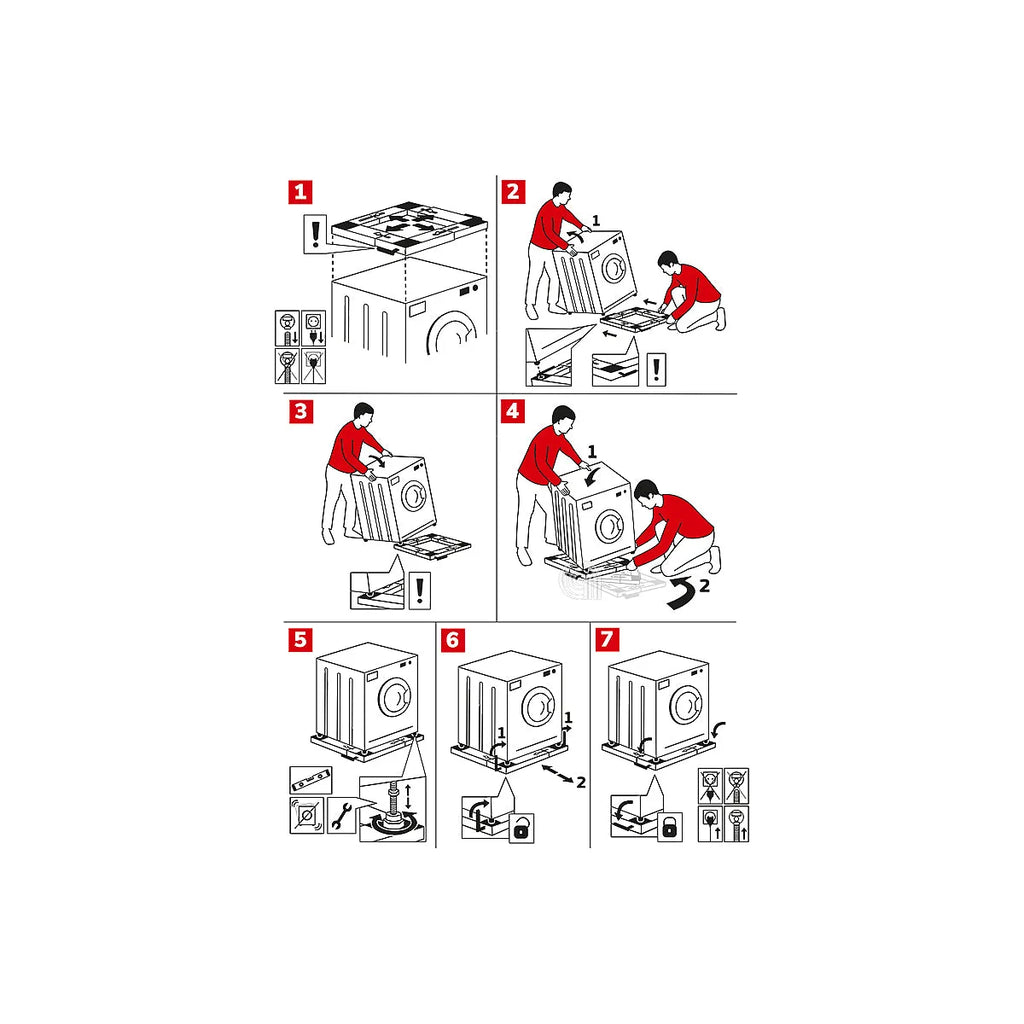 1

!

2

1

!

3

!

4

1

2

5

6

1

1

2

7